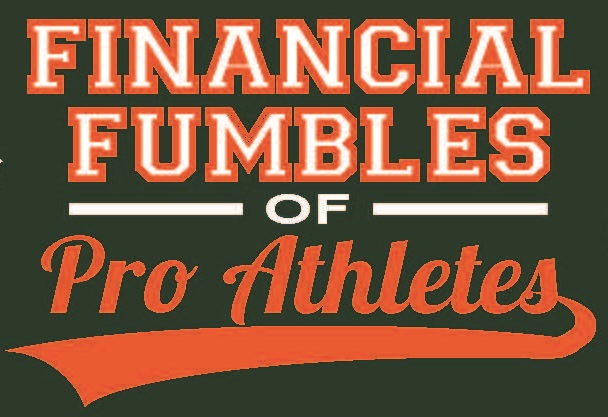 FINANCIAL FUMBLES

OF

Pro Athletes